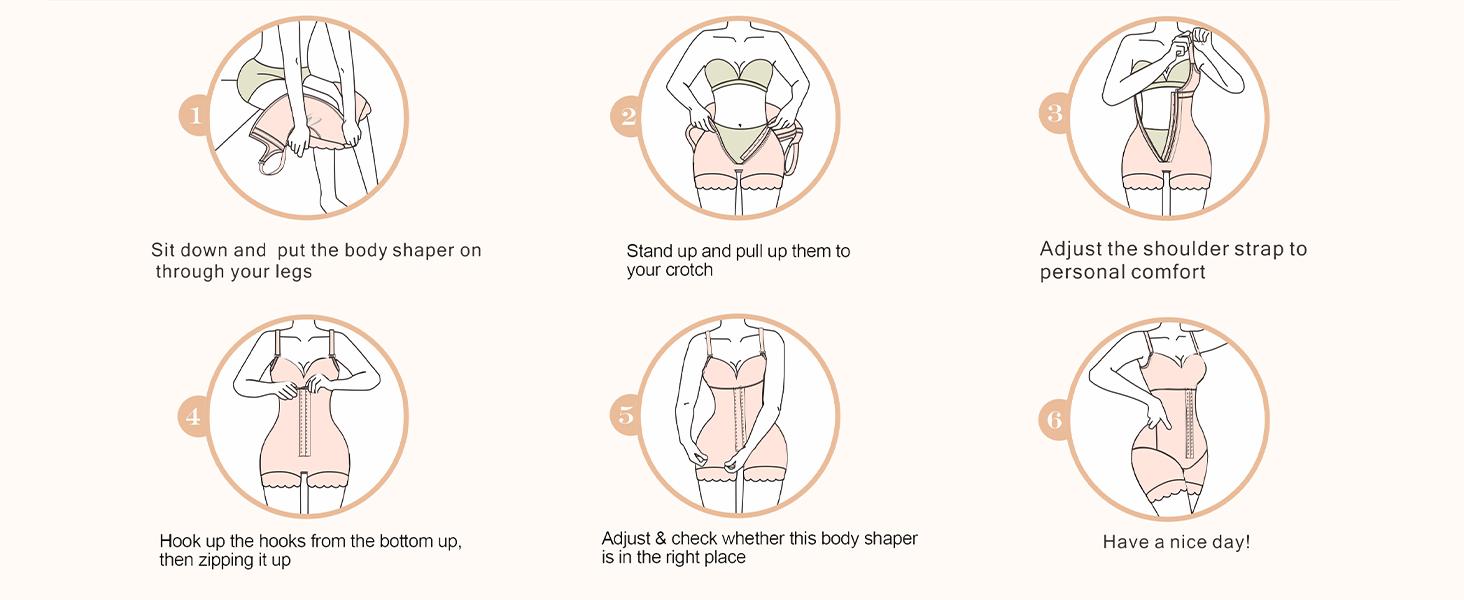 1

Sit down and put the body shaper on through your legs

2

Stand up and pull up them to your crotch

3

Adjust the shoulder strap to personal comfort

4

Hook up the hooks from the bottom up, then zipping it up

5

Adjust & check whether this body shaper is in the right place

6

Have a nice day!